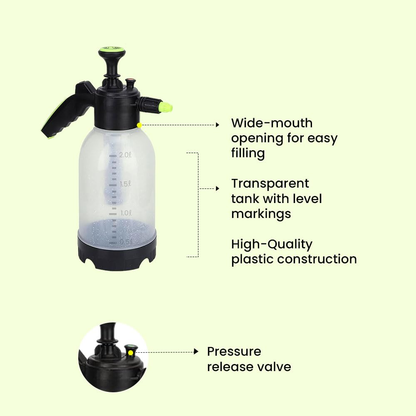 2.0ℓ
1.5ℓ
1.0ℓ
0.5ℓ

Wide-mouth opening for easy filling

Transparent tank with level markings

High-Quality plastic construction

Pressure release valve